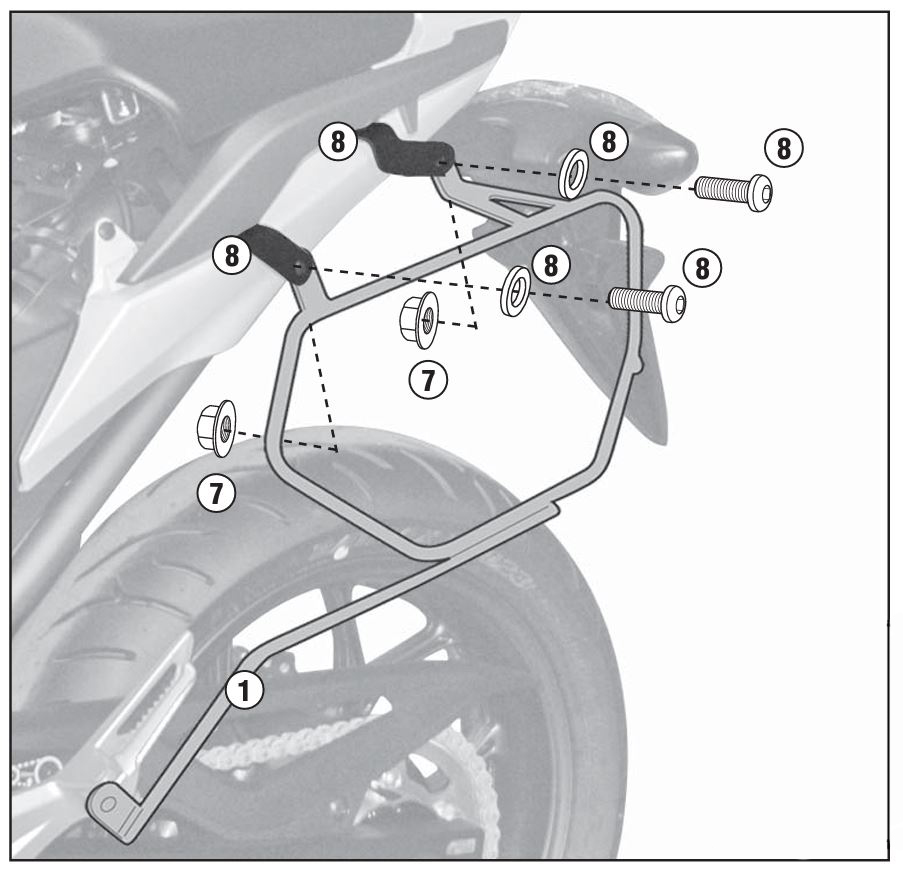 8
8
8
8
8
8
7
7
1